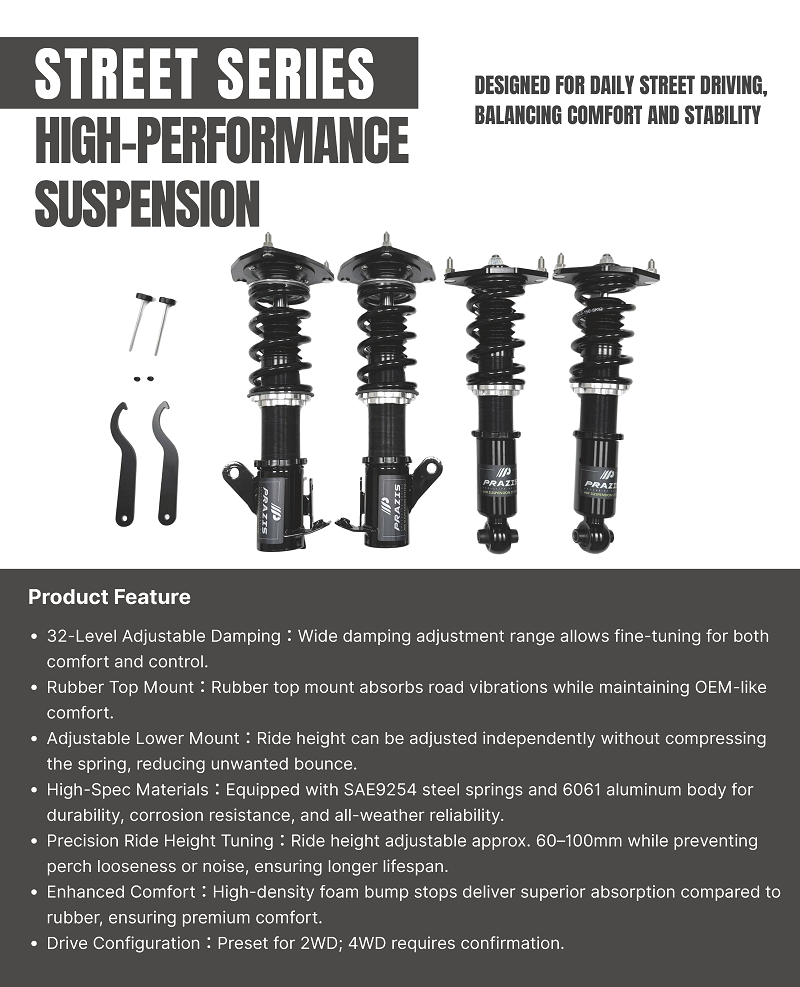 STREET SERIES
HIGH-PERFORMANCE SUSPENSION

DESIGNED FOR DAILY STREET DRIVING, BALANCING COMFORT AND STABILITY

PRAZIS

PRAZIS

PRAZIS

PRAZIS

Product Feature

• 32-Level Adjustable Damping：Wide damping adjustment range allows fine-tuning for both comfort and control.
• Rubber Top Mount：Rubber top mount absorbs road vibrations while maintaining OEM-like comfort.
• Adjustable Lower Mount：Ride height can be adjusted independently without compressing the spring, reducing unwanted bounce.
• High-Spec Materials：Equipped with SAE9254 steel springs and 6061 aluminum body for durability, corrosion resistance, and all-weather reliability.
• Precision Ride Height Tuning：Ride height adjustable approx. 60–100mm while preventing perch looseness or noise, ensuring longer lifespan.
• Enhanced Comfort：High-density foam bump stops deliver superior absorption compared to rubber, ensuring premium comfort.
• Drive Configuration：Preset for 2WD; 4WD requires confirmation.